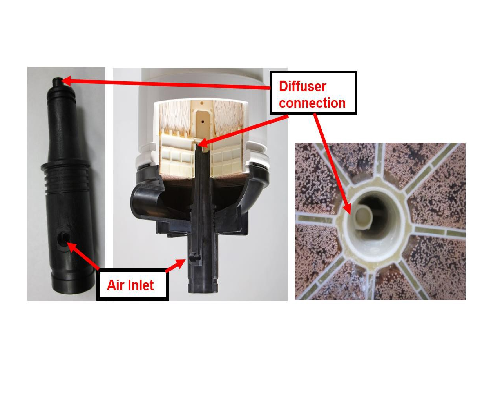 Diffuser connection

Air Inlet